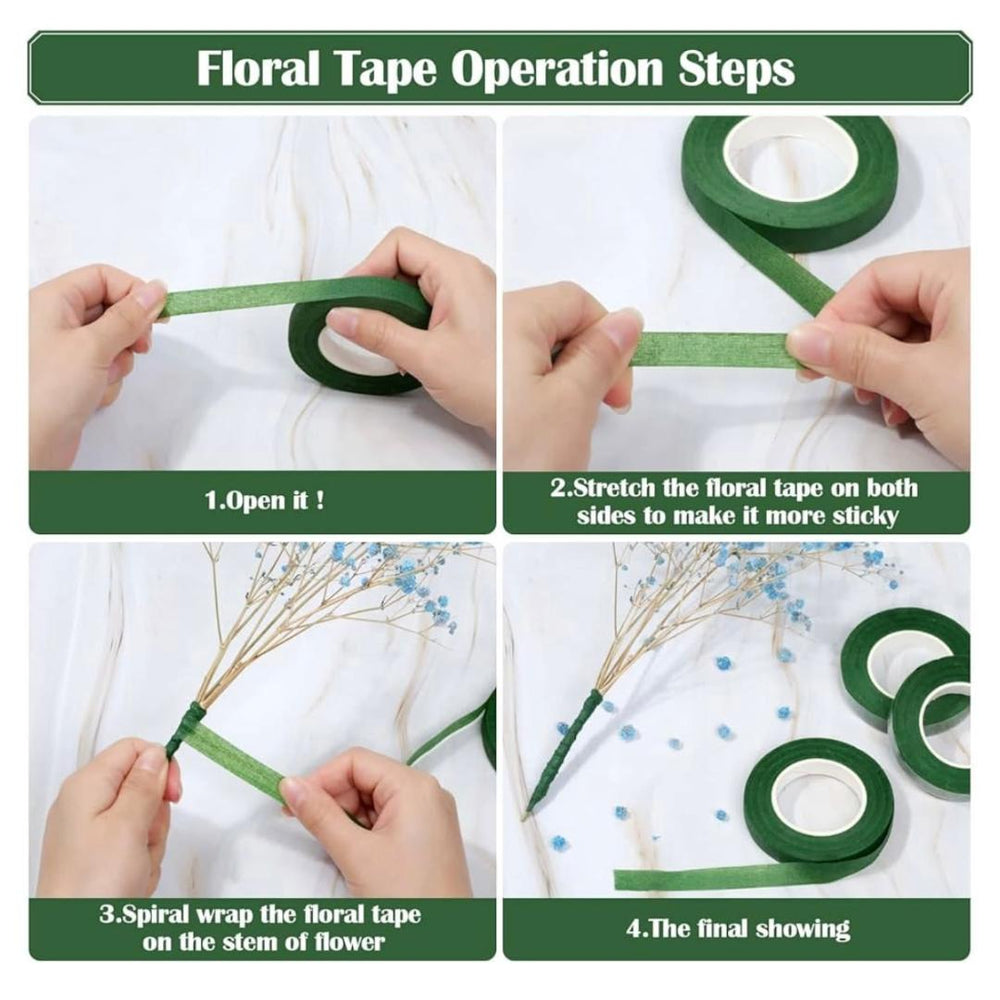 Floral Tape Operation Steps

1.Open it !

2.Stretch the floral tape on both sides to make it more sticky

3.Spiral wrap the floral tape on the stem of flower

4.The final showing